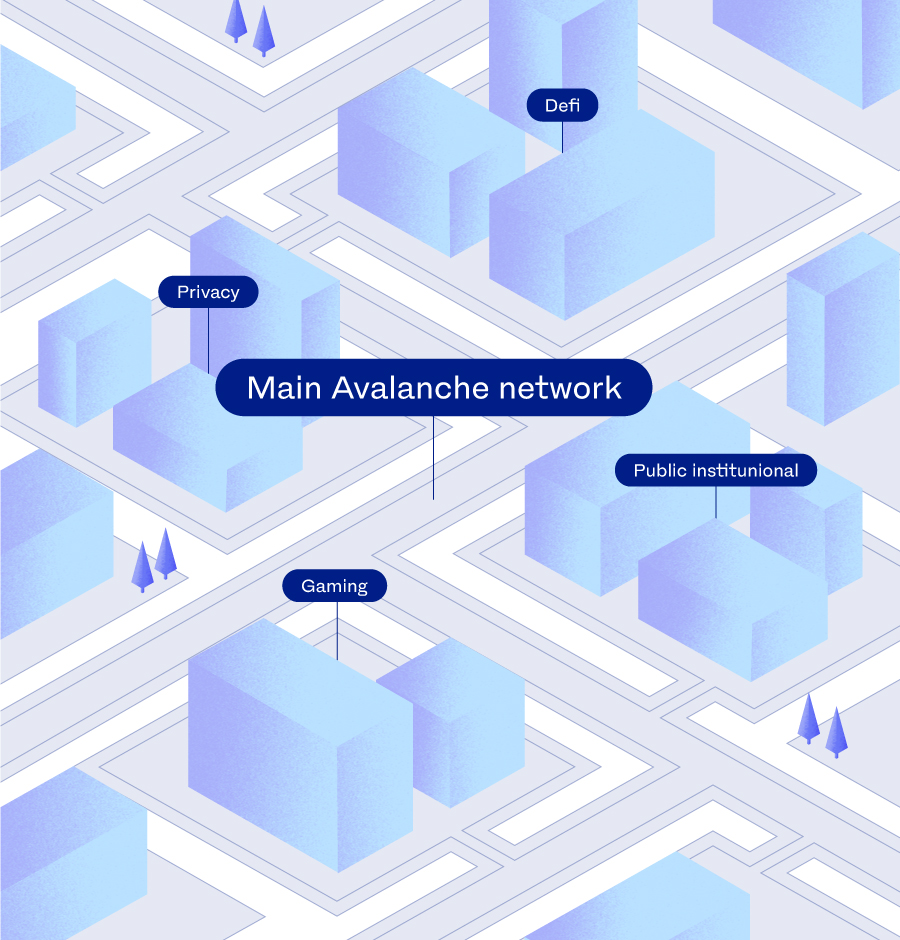 Defi

Privacy

Main Avalanche network

Public institunional

Gaming